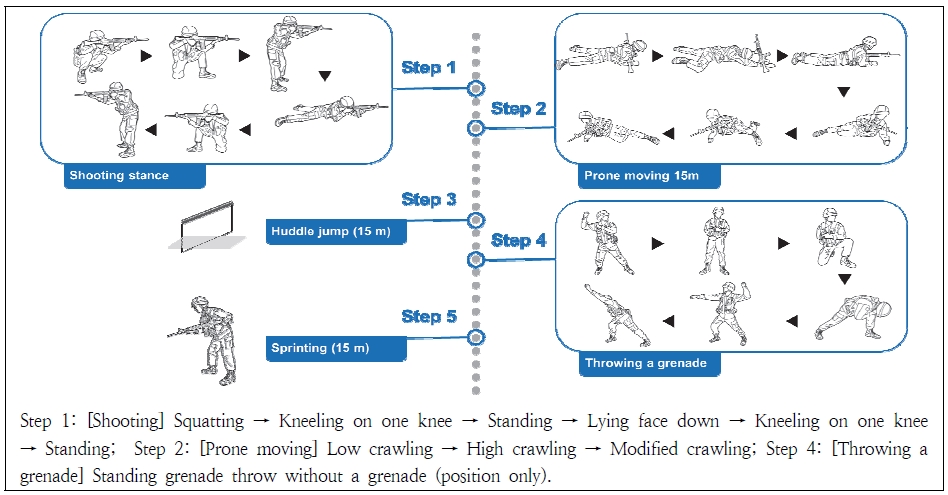 Step 1

Shooting stance

Step 2

Prone moving 15m

Step 3

Huddle jump (15 m)

Step 4

Throwing a grenade

Step 5

Sprinting (15 m)

Step 1: [Shooting] Squatting → Kneeling on one knee → Standing → Lying face down → Kneeling on one knee → Standing; Step 2: [Prone moving] Low crawling → High crawling → Modified crawling; Step 4: [Throwing a grenade] Standing grenade throw without a grenade (position only).